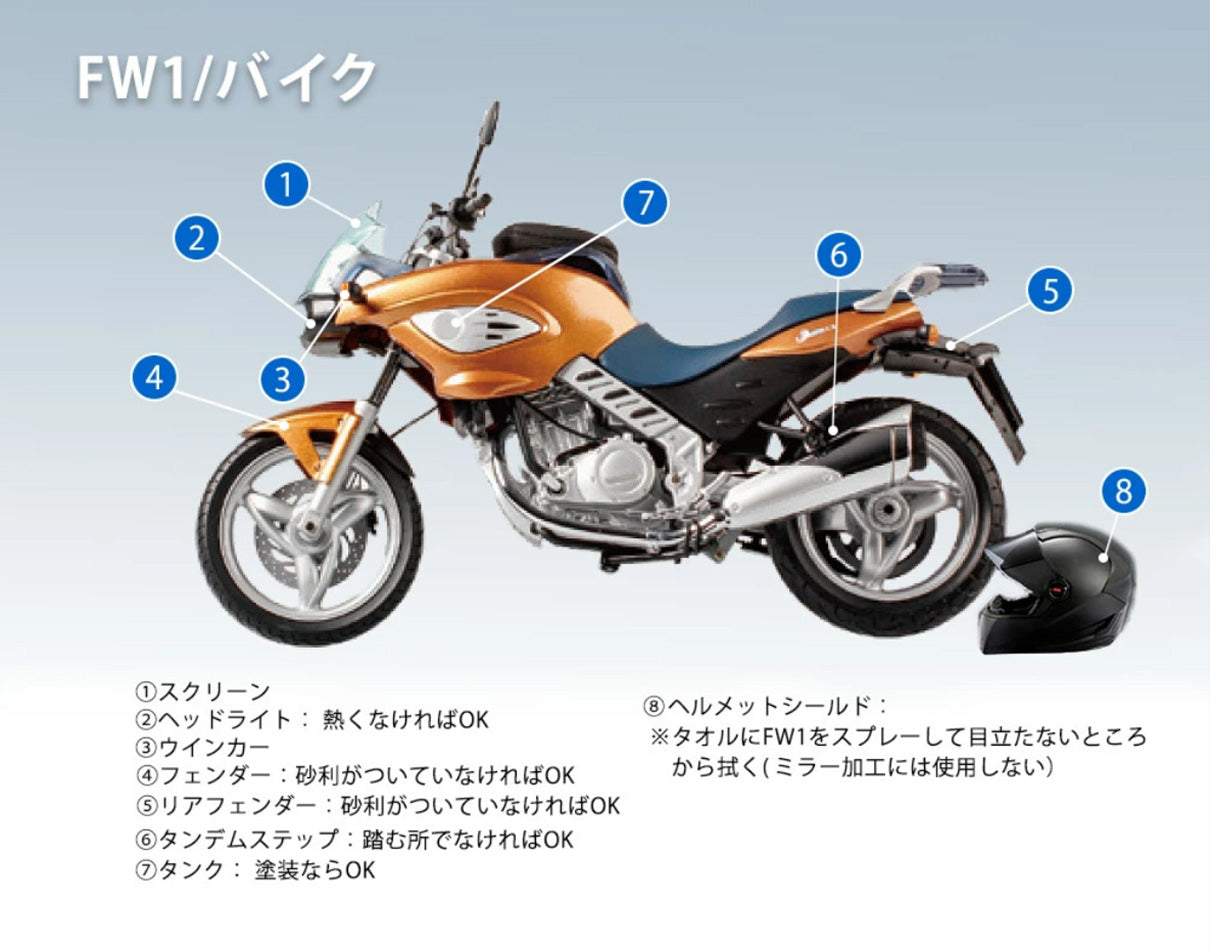 FW1/バイク

1
2
7
6
5
3
4
8

①スクリーン
②ヘッドライト： 熱くなければOK
③ウインカー
④フェンダー：砂利がついていなければOK
⑤リアフェンダー：砂利がついていなければOK
⑥タンデムステップ：踏む所でなければOK
⑦タンク： 塗装ならOK

⑧ヘルメットシールド：
※タオルにFW1をスプレーして目立たないところから拭く（ミラー加工には使用しない）